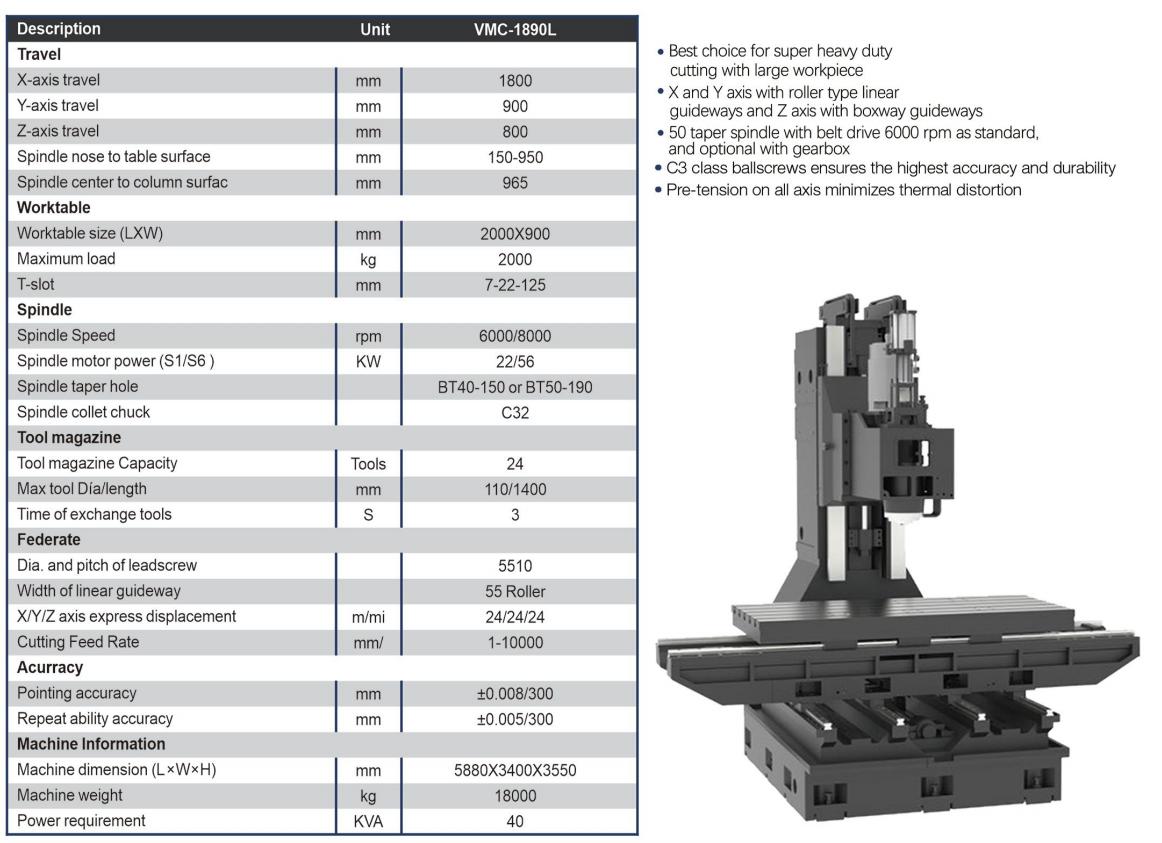 | Description | Unit | VMC-1890L |
|---|---|---|
| **Travel** | | |
| X-axis travel | mm | 1800 |
| Y-axis travel | mm | 900 |
| Z-axis travel | mm | 800 |
| Spindle nose to table surface | mm | 150-950 |
| Spindle center to column surfac | mm | 965 |
| **Worktable** | | |
| Worktable size (LXW) | mm | 2000X900 |
| Maximum load | kg | 2000 |
| T-slot | mm | 7-22-125 |
| **Spindle** | | |
| Spindle Speed | rpm | 6000/8000 |
| Spindle motor power (S1/S6 ) | KW | 22/56 |
| Spindle taper hole | | BT40-150 or BT50-190 |
| Spindle collet chuck | | C32 |
| **Tool magazine** | | |
| Tool magazine Capacity | Tools | 24 |
| Max tool Día/length | mm | 110/1400 |
| Time of exchange tools | S | 3 |
| **Federate** | | |
| Dia. and pitch of leadscrew | | 5510 |
| Width of linear guideway | | 55 Roller |
| X/Y/Z axis express displacement | m/mi | 24/24/24 |
| Cutting Feed Rate | mm/ | 1-10000 |
| **Acurracy** | | |
| Pointing accuracy | mm | ±0.008/300 |
| Repeat ability accuracy | mm | ±0.005/300 |
| **Machine Information** | | |
| Machine dimension (L×W×H) | mm | 5880X3400X3550 |
| Machine weight | kg | 18000 |
| Power requirement | KVA | 40 |

• Best choice for super heavy duty cutting with large workpiece
• X and Y axis with roller type linear guideways and Z axis with boxway guideways
• 50 taper spindle with belt drive 6000 rpm as standard, and optional with gearbox
• C3 class ballscrews ensures the highest accuracy and durability
• Pre-tension on all axis minimizes thermal distortion